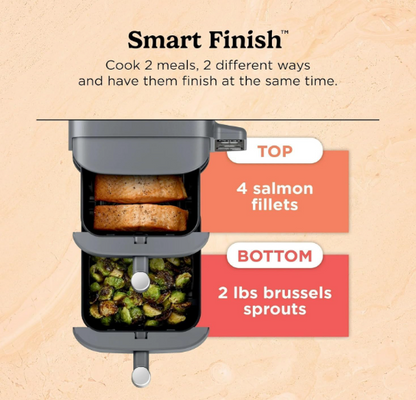 Smart Finish™

Cook 2 meals, 2 different ways and have them finish at the same time.

TOP

4 salmon fillets

BOTTOM

2 lbs brussels sprouts